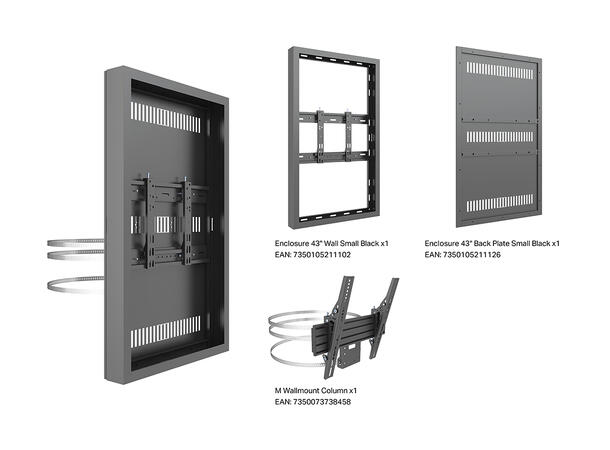 Enclosure 43" Wall Small Black x1
EAN: 7350105211102

Enclosure 43" Back Plate Small Black x1
EAN: 7350105211126

M Wallmount Column x1
EAN: 7350073738458