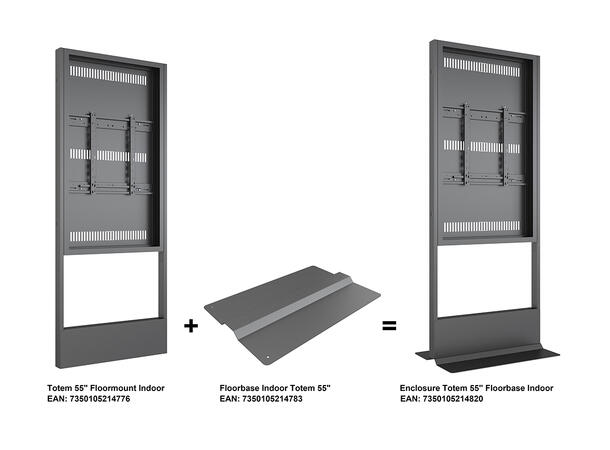 +

=

Totem 55" Floormount Indoor
EAN: 7350105214776

Floorbase Indoor Totem 55"
EAN: 7350105214783

Enclosure Totem 55" Floorbase Indoor
EAN: 7350105214820