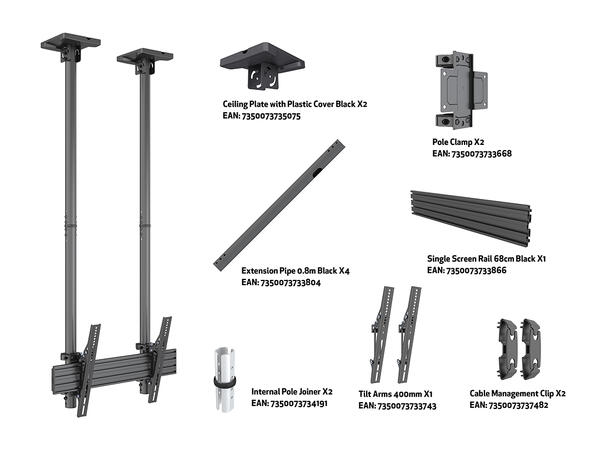 Ceiling Plate with Plastic Cover Black X2
EAN: 7350073735075

Pole Clamp X2
EAN: 7350073733668

Extension Pipe 0.8m Black X4
EAN: 7350073733804

Single Screen Rail 68cm Black X1
EAN: 7350073733866

Internal Pole Joiner X2
EAN: 7350073734191

Tilt Arms 400mm X1
EAN: 7350073733743

Cable Management Clip X2
EAN: 7350073737482