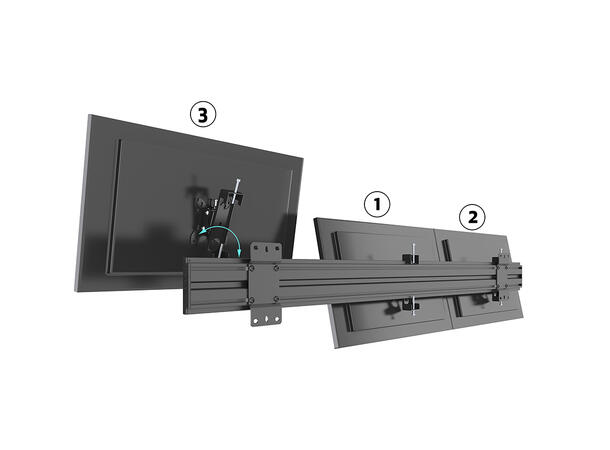 3

1

2