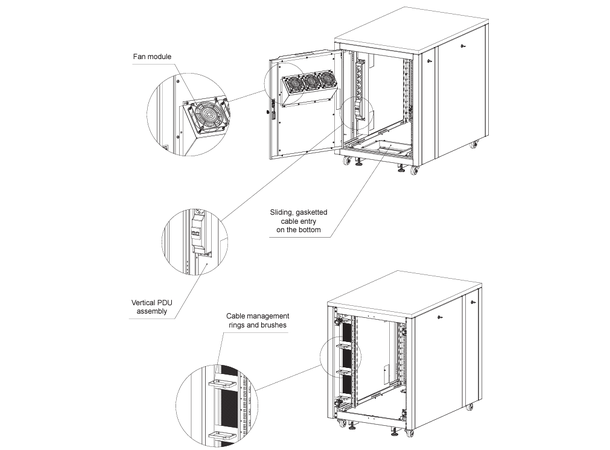 Fan module

Sliding, gasketted cable entry on the bottom

Vertical PDU assembly

Cable management rings and brushes