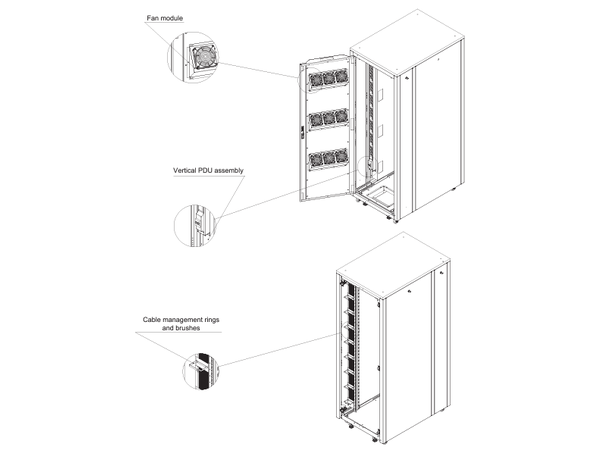 Fan module

Vertical PDU assembly

Cable management rings and brushes