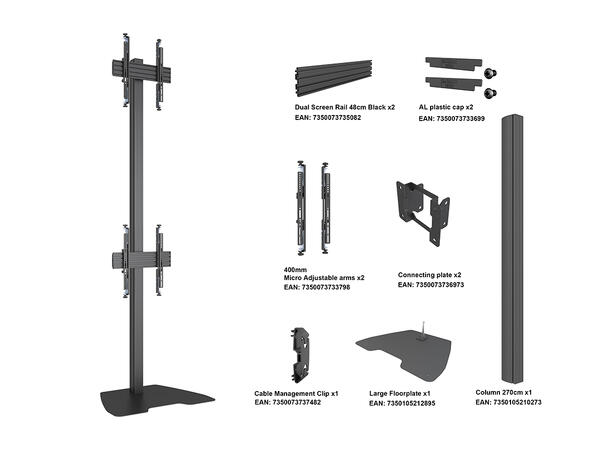 Dual Screen Rail 48cm Black x2
EAN: 7350073735082

AL plastic cap x2
EAN: 7350073733699

400mm
Micro Adjustable arms x2
EAN: 7350073733798

Connecting plate x2
EAN: 7350073736973

Cable Management Clip x1
EAN: 7350073737482

Large Floorplate x1
EAN: 7350105212895

Column 270cm x1
EAN: 7350105210273