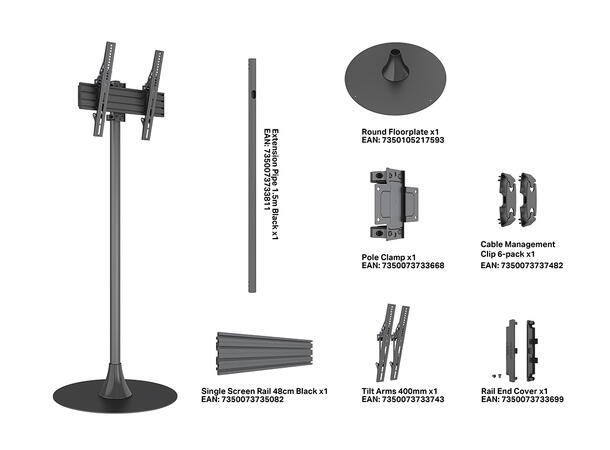 Extension Pipe 1.5m Black x1
EAN: 7350073733811

Round Floorplate x1
EAN: 7350105217593

Pole Clamp x1
EAN: 7350073733668

Cable Management Clip 6-pack x1
EAN: 7350073737482

Single Screen Rail 48cm Black x1
EAN: 7350073735082

Tilt Arms 400mm x1
EAN: 7350073733743

Rail End Cover x1
EAN: 7350073733699