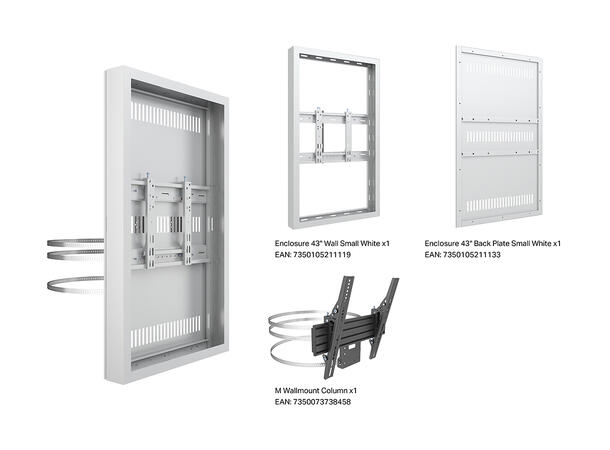 Enclosure 43" Wall Small White x1
EAN: 7350105211119

Enclosure 43" Back Plate Small White x1
EAN: 7350105211133

M Wallmount Column x1
EAN: 7350073738458