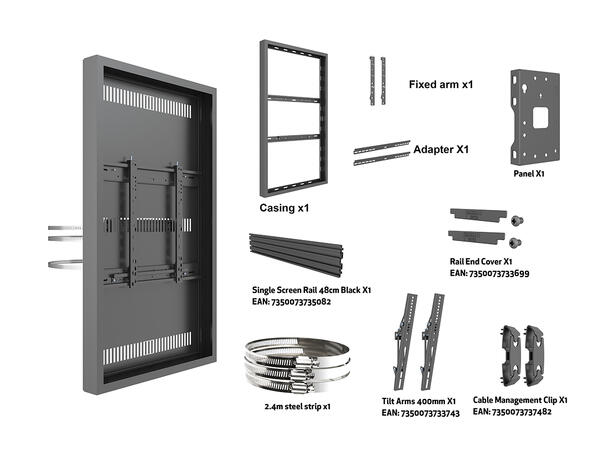 Fixed arm x1

Adapter X1

Panel X1

Casing x1

Rail End Cover X1
EAN: 7350073733699

Single Screen Rail 48cm Black X1
EAN: 7350073735082

2.4m steel strip x1

Tilt Arms 400mm X1
EAN: 7350073733743

Cable Management Clip X1
EAN: 7350073737482