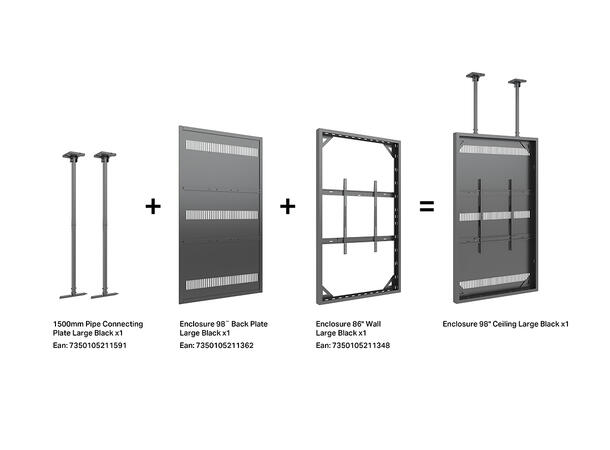 + + =

1500mm Pipe Connecting Plate Large Black x1
Ean: 7350105211591

Enclosure 98" Back Plate Large Black x1
Ean: 7350105211362

Enclosure 86" Wall Large Black x1
Ean: 7350105211348

Enclosure 98" Ceiling Large Black x1