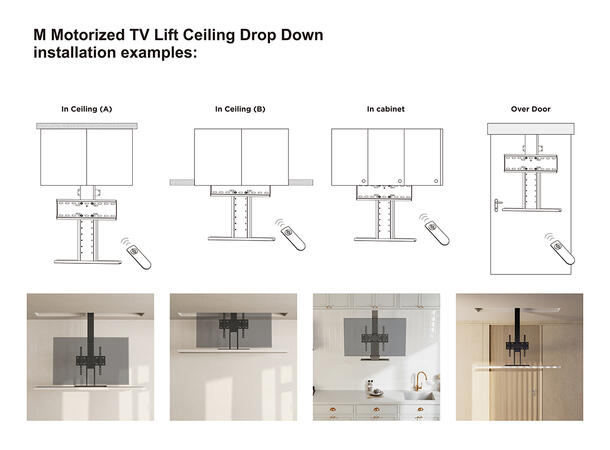 M Motorized TV Lift Ceiling Drop Down installation examples:

In Ceiling (A)

In Ceiling (B)

In cabinet

Over Door