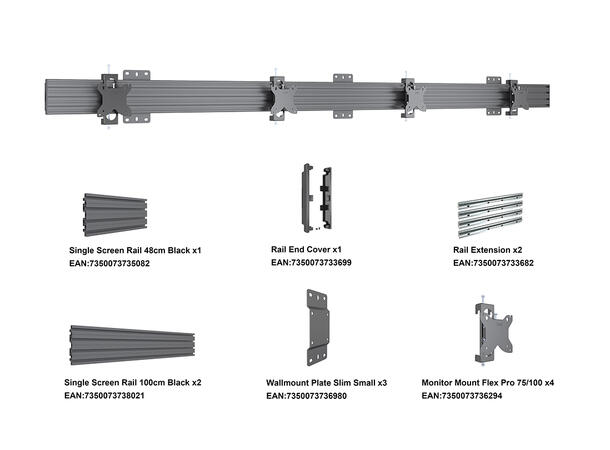 Single Screen Rail 48cm Black x1
EAN:7350073735082

Rail End Cover x1
EAN:7350073733699

Rail Extension x2
EAN:7350073733682

Single Screen Rail 100cm Black x2
EAN:7350073738021

Wallmount Plate Slim Small x3
EAN:7350073736980

Monitor Mount Flex Pro 75/100 x4
EAN:7350073736294