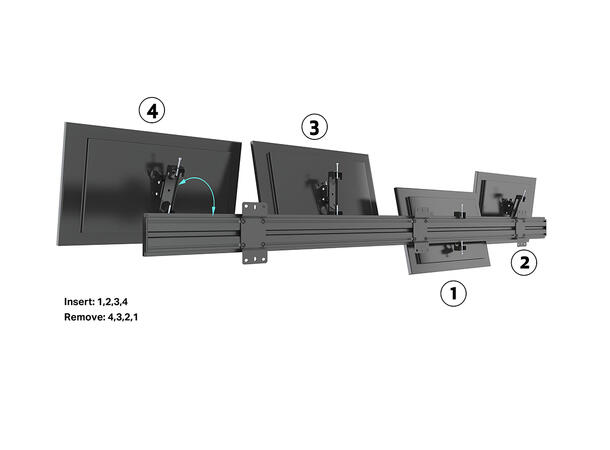 4

3

2

1

Insert: 1,2,3,4
Remove: 4,3,2,1