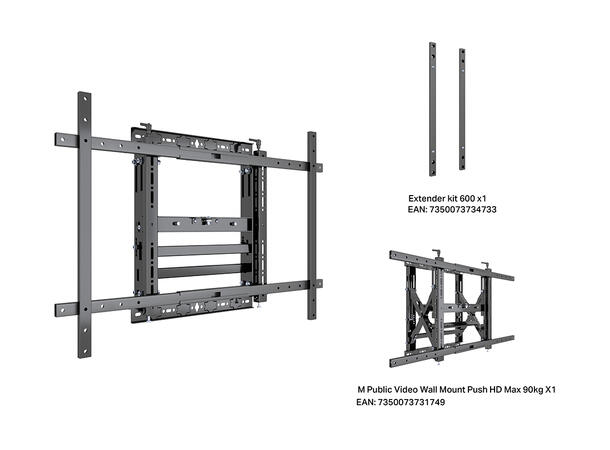 Extender kit 600 x1
EAN: 7350073734733

M Public Video Wall Mount Push HD Max 90kg X1
EAN: 7350073731749