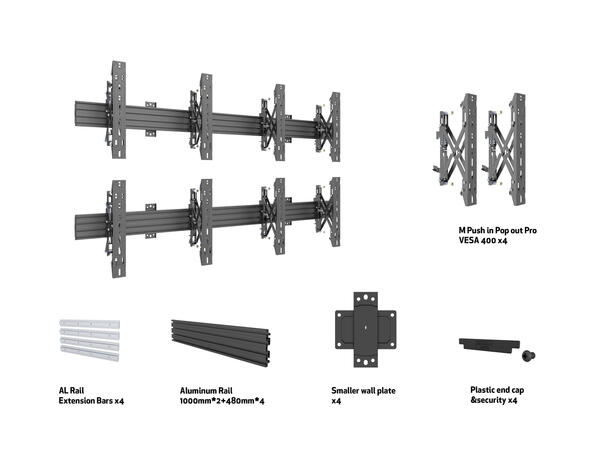 M Push in Pop out Pro
VESA 400 x4

AL Rail
Extension Bars x4

Aluminum Rail
1000mm*2+480mm*4

Smaller wall plate
x4

Plastic end cap
&security x4