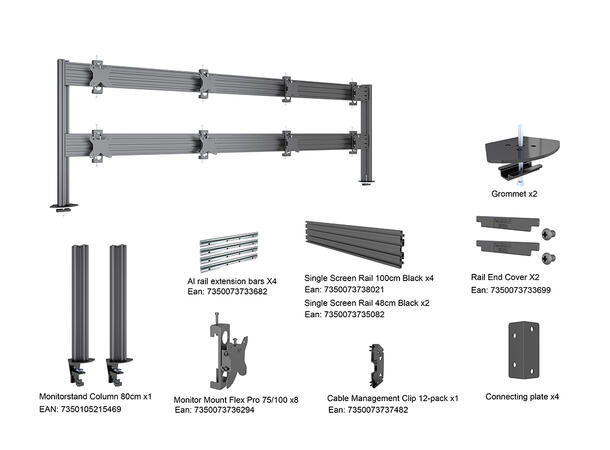 Grommet x2

Al rail extension bars X4
Ean: 7350073733682

Single Screen Rail 100cm Black x4
Ean: 7350073738021
Single Screen Rail 48cm Black x2
Ean: 7350073735082

Rail End Cover X2
Ean: 7350073733699

Monitorstand Column 80cm x1
EAN: 7350105215469

Monitor Mount Flex Pro 75/100 x8
Ean: 7350073736294

Cable Management Clip 12-pack x1
Ean: 7350073737482

Connecting plate x4