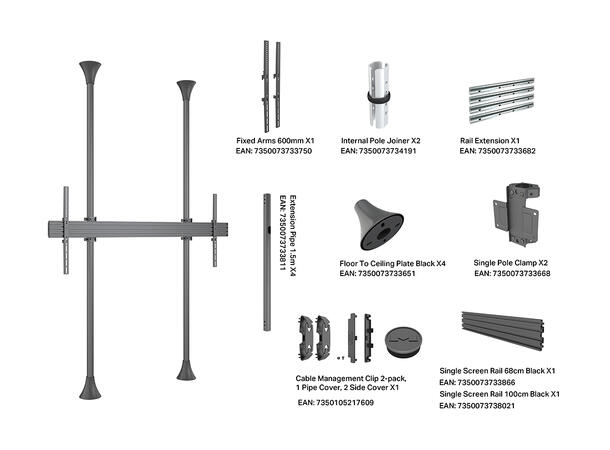 Fixed Arms 600mm X1
EAN: 7350073733750

Internal Pole Joiner X2
EAN: 7350073734191

Rail Extension X1
EAN: 7350073733682

Extension Pipe 1.5m X4
EAN: 7350073733811

Floor To Ceiling Plate Black X4
EAN: 7350073733651

Single Pole Clamp X2
EAN: 7350073733668

Cable Management Clip 2-pack, 1 Pipe Cover, 2 Side Cover X1

EAN: 7350105217609

Single Screen Rail 68cm Black X1
EAN: 7350073733866
Single Screen Rail 100cm Black X1
EAN: 7350073738021