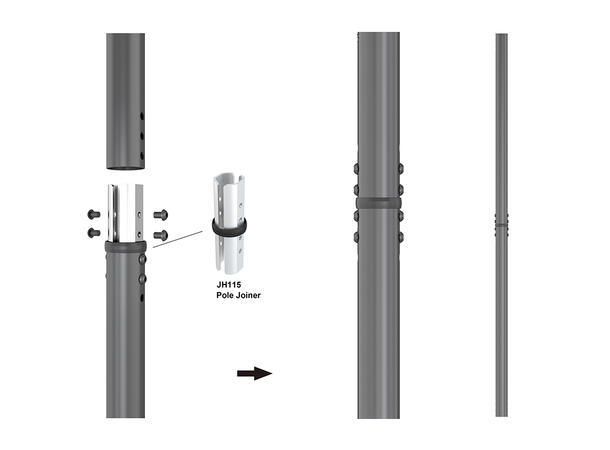 JH115
Pole Joiner