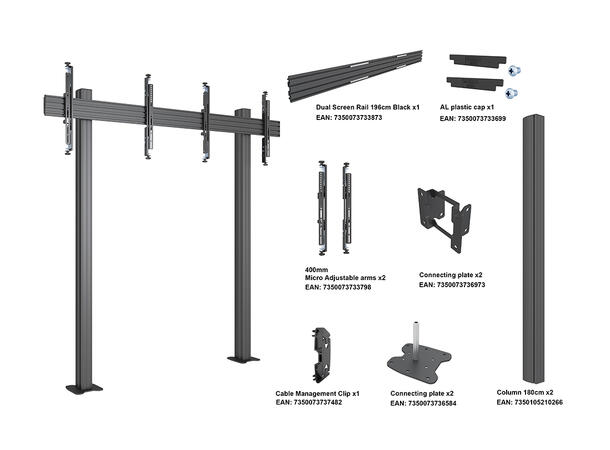 Dual Screen Rail 196cm Black x1
EAN: 7350073733873

AL plastic cap x1
EAN: 7350073733699

400mm
Micro Adjustable arms x2
EAN: 7350073733798

Connecting plate x2
EAN: 7350073736973

Cable Management Clip x1
EAN: 7350073737482

Connecting plate x2
EAN: 7350073736584

Column 180cm x2
EAN: 7350105210266