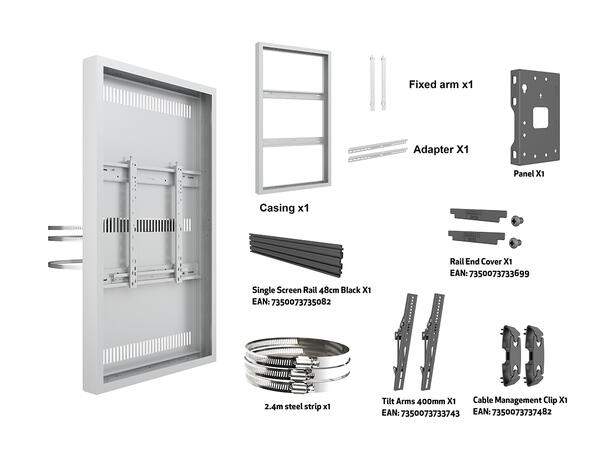 Fixed arm x1

Adapter X1

Panel X1

Casing x1

Rail End Cover X1
EAN: 7350073733699

Single Screen Rail 48cm Black X1
EAN: 7350073735082

2.4m steel strip x1

Tilt Arms 400mm X1
EAN: 7350073733743

Cable Management Clip X1
EAN: 7350073737482