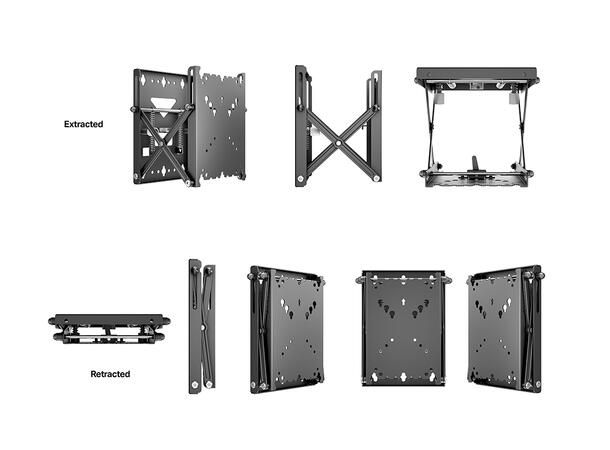 Extracted

Retracted