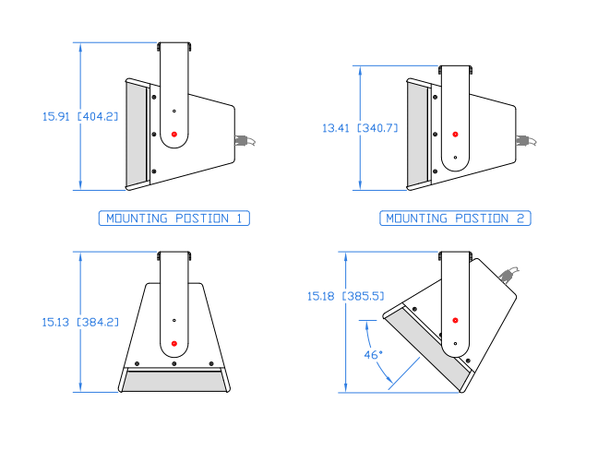 15.91 [404.2]

13.41 [340.7]

MOUNTING POSTION 1

MOUNTING POSTION 2

15.13 [384.2]

15.18 [385.5]

46°