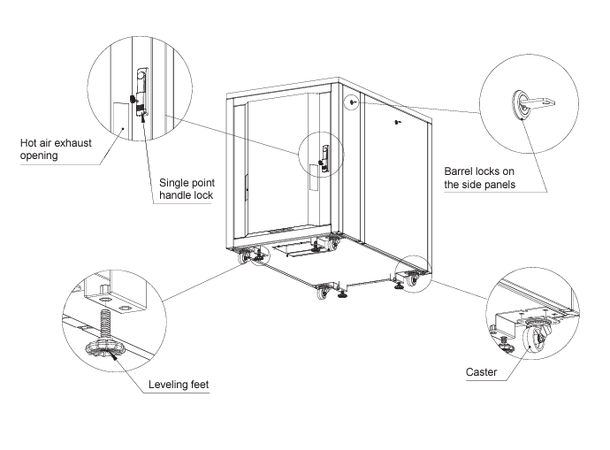 Hot air exhaust opening

Single point handle lock

Barrel locks on the side panels

Leveling feet

Caster