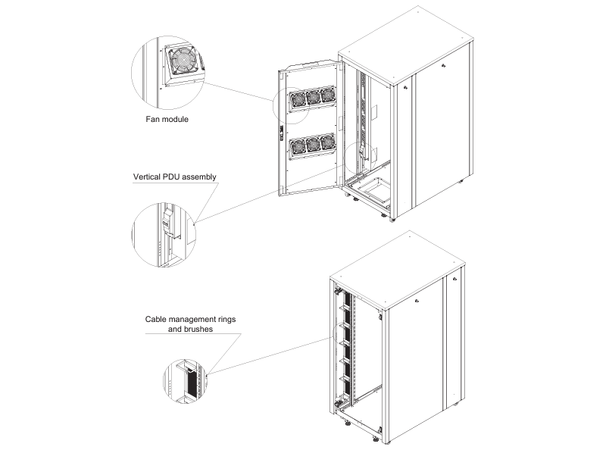 Fan module

Vertical PDU assembly

Cable management rings and brushes