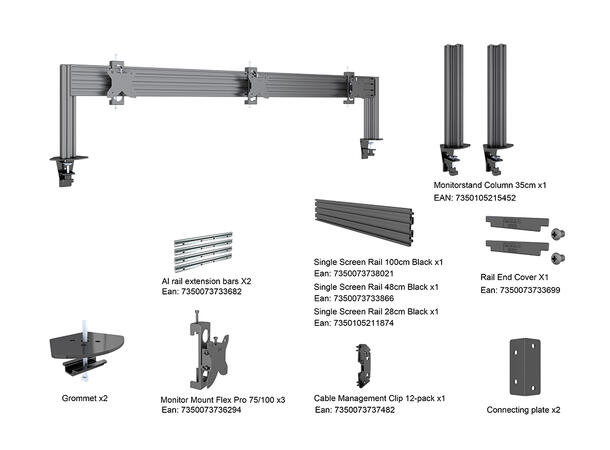 Monitorstand Column 35cm x1
EAN: 7350105215452

Al rail extension bars X2
Ean: 7350073733682

Single Screen Rail 100cm Black x1
Ean: 7350073738021
Single Screen Rail 48cm Black x1
Ean: 7350073733866
Single Screen Rail 28cm Black x1
Ean: 7350105211874

Rail End Cover X1
Ean: 7350073733699

Grommet x2

Monitor Mount Flex Pro 75/100 x3
Ean: 7350073736294

Cable Management Clip 12-pack x1
Ean: 7350073737482

Connecting plate x2