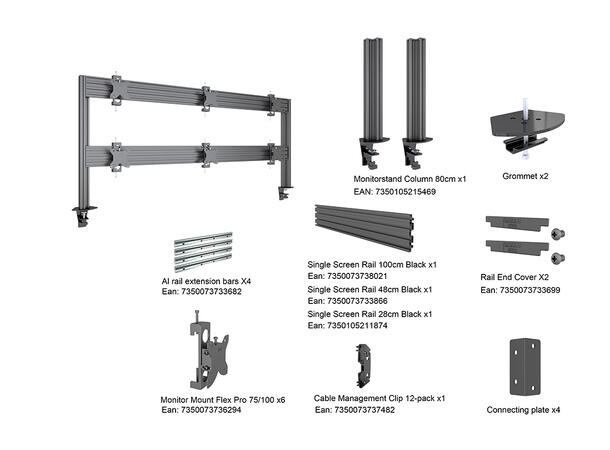 Monitorstand Column 80cm x1
EAN: 7350105215469

Grommet x2

Al rail extension bars X4
Ean: 7350073733682

Single Screen Rail 100cm Black x1
Ean: 7350073738021
Single Screen Rail 48cm Black x1
Ean: 7350073733866
Single Screen Rail 28cm Black x1
Ean: 7350105211874

Rail End Cover X2
Ean: 7350073733699

Monitor Mount Flex Pro 75/100 x6
Ean: 7350073736294

Cable Management Clip 12-pack x1
Ean: 7350073737482

Connecting plate x4