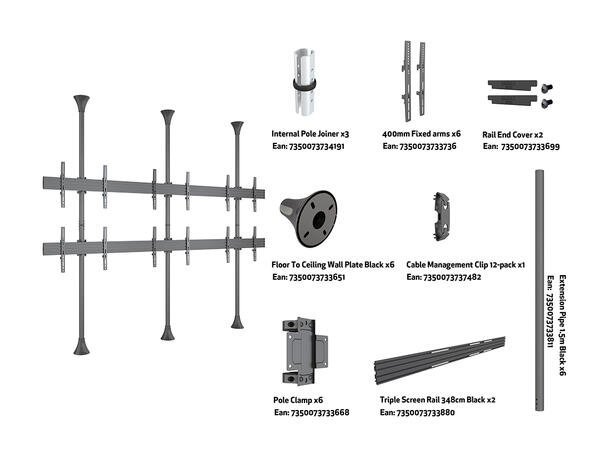 Internal Pole Joiner x3
Ean: 7350073734191

400mm Fixed arms x6
Ean: 7350073733736

Rail End Cover x2
Ean: 7350073733699

Floor To Ceiling Wall Plate Black x6
Ean: 7350073733651

Cable Management Clip 12-pack x1
Ean: 7350073737482

Extension Pipe 1,5m Black x6
Ean: 7350073733811

Pole Clamp x6
Ean: 7350073733668

Triple Screen Rail 348cm Black x2
Ean: 7350073733880