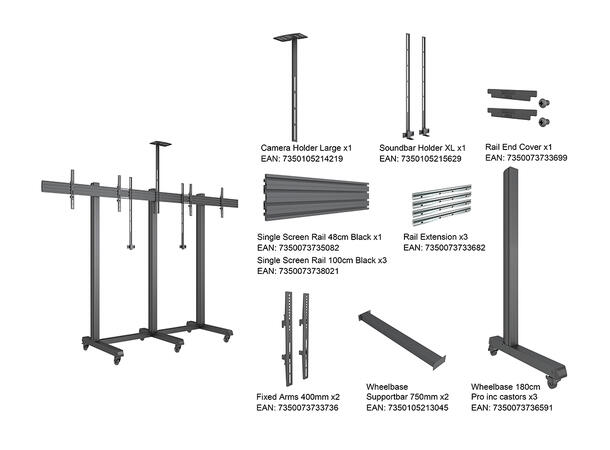 Camera Holder Large x1
EAN: 7350105214219

Soundbar Holder XL x1
EAN: 7350105215629

Rail End Cover x1
EAN: 7350073733699

Single Screen Rail 48cm Black x1
EAN: 7350073735082
Single Screen Rail 100cm Black x3
EAN: 7350073738021

Rail Extension x3
EAN: 7350073733682

Fixed Arms 400mm x2
EAN: 7350073733736

Wheelbase
Supportbar 750mm x2
EAN: 7350105213045

Wheelbase 180cm
Pro inc castors x3
EAN: 7350073736591