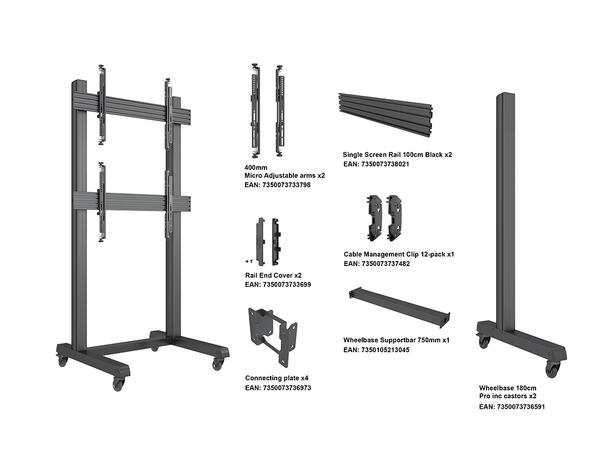 400mm
Micro Adjustable arms x2
EAN: 7350073733798

Rail End Cover x2
EAN: 7350073733699

Connecting plate x4
EAN: 7350073736973

Single Screen Rail 100cm Black x2
EAN: 7350073738021

Cable Management Clip 12-pack x1
EAN: 7350073737482

Wheelbase Supportbar 750mm x1
EAN: 7350105213045

Wheelbase 180cm
Pro inc castors x2
EAN: 7350073736591