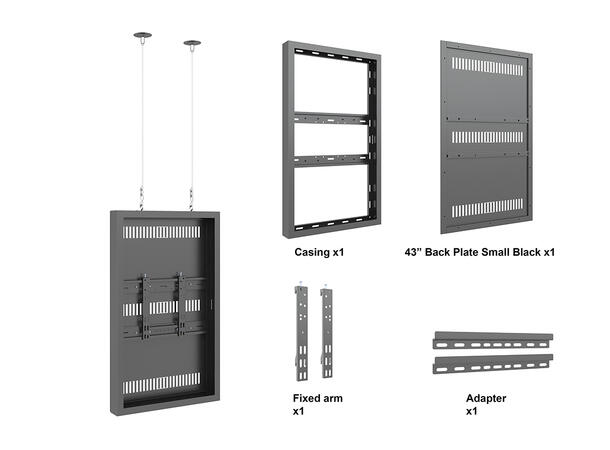 Casing x1

43” Back Plate Small Black x1

Fixed arm
x1

Adapter
x1