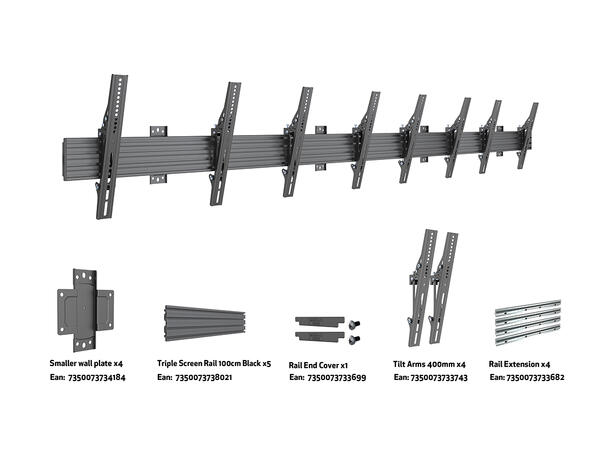 Smaller wall plate x4
Ean: 7350073734184

Triple Screen Rail 100cm Black x5
Ean: 7350073738021

Rail End Cover x1
Ean: 7350073733699

Tilt Arms 400mm x4
Ean: 7350073733743

Rail Extension x4
Ean: 7350073733682