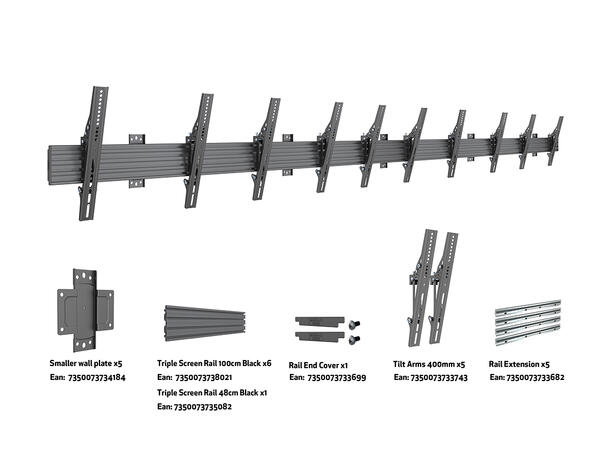 Smaller wall plate x5
Ean: 7350073734184

Triple Screen Rail 100cm Black x6
Ean: 7350073738021
Triple Screen Rail 48cm Black x1
Ean: 7350073735082

Rail End Cover x1
Ean: 7350073733699

Tilt Arms 400mm x5
Ean: 7350073733743

Rail Extension x5
Ean: 7350073733682