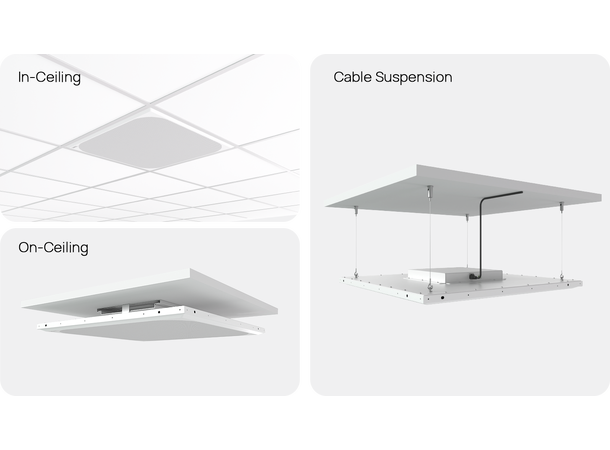 In-Ceiling

On-Ceiling

Cable Suspension