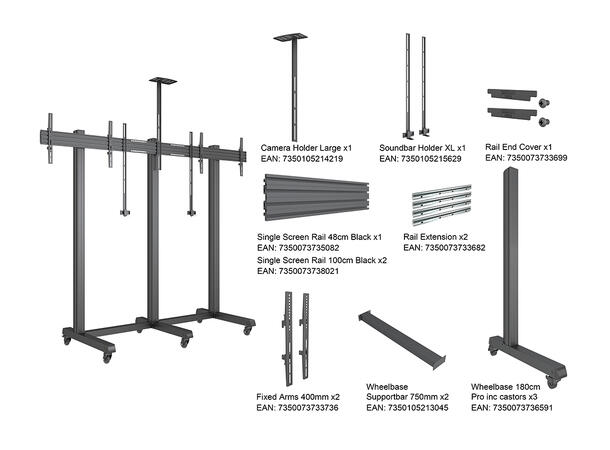 Camera Holder Large x1
EAN: 7350105214219

Soundbar Holder XL x1
EAN: 7350105215629

Rail End Cover x1
EAN: 7350073733699

Single Screen Rail 48cm Black x1
EAN: 7350073735082

Single Screen Rail 100cm Black x2
EAN: 7350073738021

Rail Extension x2
EAN: 7350073733682

Fixed Arms 400mm x2
EAN: 7350073733736

Wheelbase Supportbar 750mm x2
EAN: 7350105213045

Wheelbase 180cm Pro inc castors x3
EAN: 7350073736591