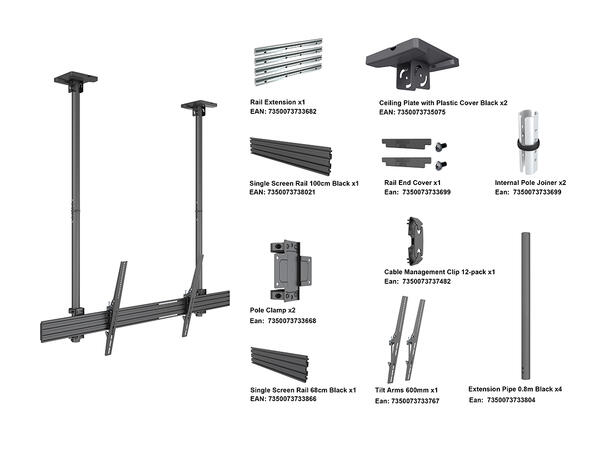 Rail Extension x1
EAN: 7350073733682

Ceiling Plate with Plastic Cover Black x2
EAN: 7350073735075

Single Screen Rail 100cm Black x1
EAN: 7350073738021

Rail End Cover x1
Ean: 7350073733699

Internal Pole Joiner x2
Ean: 7350073733699

Cable Management Clip 12-pack x1
Ean: 7350073737482

Pole Clamp x2
Ean: 7350073733668

Single Screen Rail 68cm Black x1
EAN: 7350073733866

Tilt Arms 600mm x1
Ean: 7350073733767

Extension Pipe 0.8m Black x4
Ean: 7350073733804