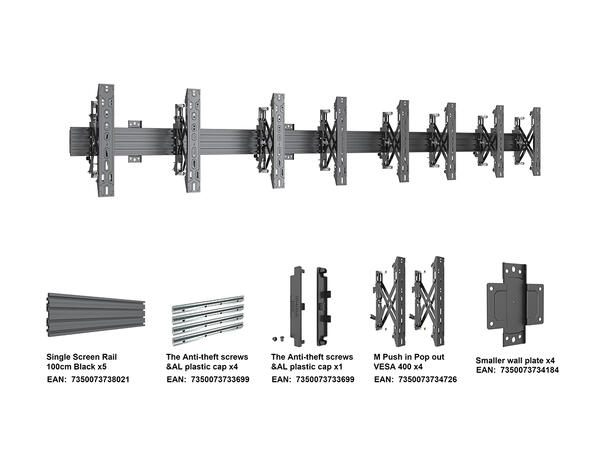 Single Screen Rail
100cm Black x5
EAN: 7350073738021

The Anti-theft screws
&AL plastic cap x4
EAN: 7350073733699

The Anti-theft screws
&AL plastic cap x1
EAN: 7350073733699

M Push in Pop out
VESA 400 x4
EAN: 7350073734726

Smaller wall plate x4
EAN: 7350073734184