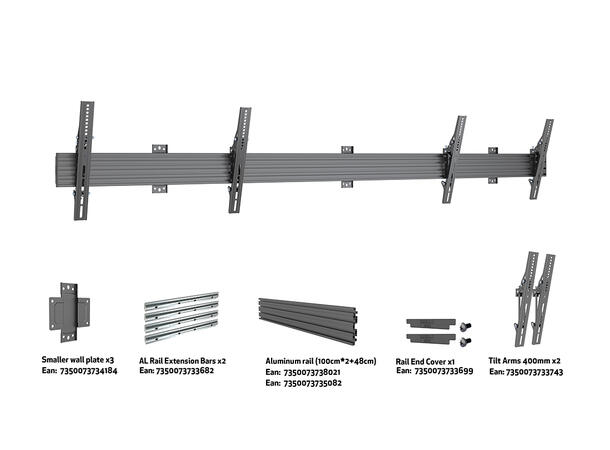 Smaller wall plate x3
Ean: 7350073734184

AL Rail Extension Bars x2
Ean: 7350073733682

Aluminum rail (100cm*2+48cm)
Ean: 7350073738021
Ean: 7350073735082

Rail End Cover x1
Ean: 7350073733699

Tilt Arms 400mm x2
Ean: 7350073733743