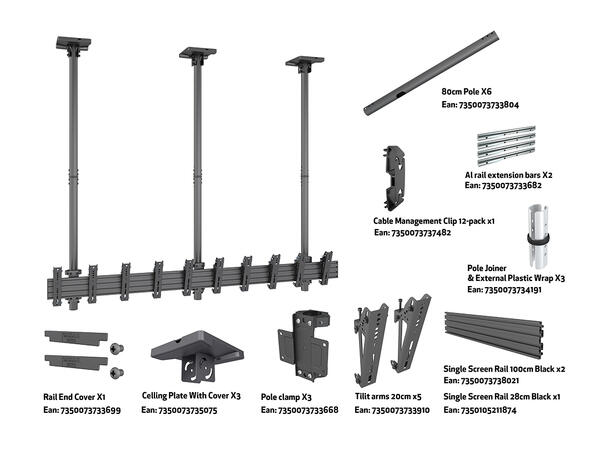 80cm Pole X6
Ean: 7350073733804

Al rail extension bars X2
Ean: 7350073733682

Cable Management Clip 12-pack x1
Ean: 7350073737482

Pole Joiner
& External Plastic Wrap X3
Ean: 7350073734191

Rail End Cover X1
Ean: 7350073733699

Celling Plate With Cover X3
Ean: 7350073735075

Pole clamp X3
Ean: 7350073733668

Tilit arms 20cm x5
Ean: 7350073733910

Single Screen Rail 100cm Black x2
Ean: 7350073738021

Single Screen Rail 28cm Black x1
Ean: 7350105211874