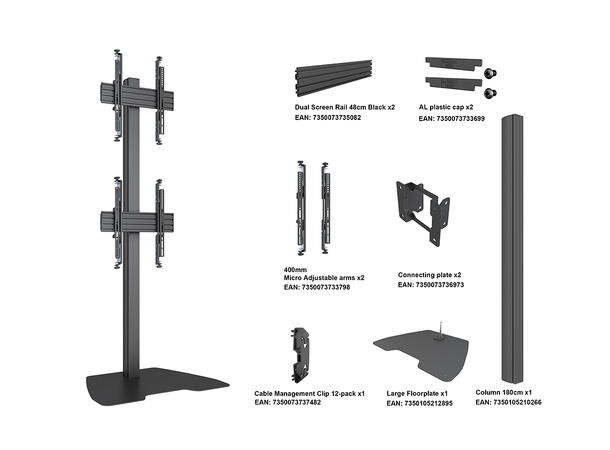 Dual Screen Rail 48cm Black x2
EAN: 7350073735082

AL plastic cap x2
EAN: 7350073733699

400mm
Micro Adjustable arms x2
EAN: 7350073733798

Connecting plate x2
EAN: 7350073736973

Cable Management Clip 12-pack x1
EAN: 7350073737482

Large Floorplate x1
EAN: 7350105212895

Column 180cm x1
EAN: 7350105210266