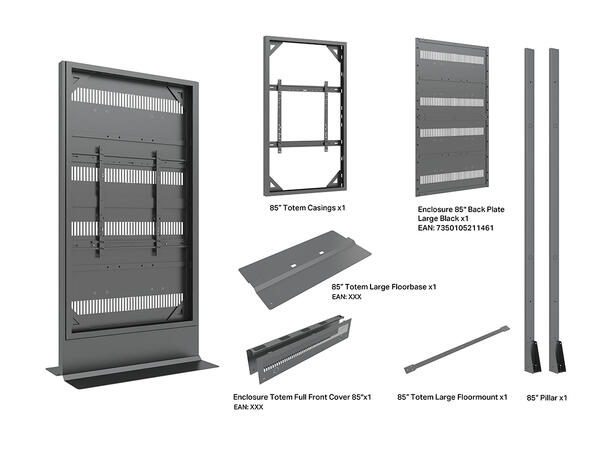 85" Totem Casings x1

Enclosure 85" Back Plate
Large Black x1
EAN: 7350105211461

85" Totem Large Floorbase x1
EAN: XXX

Enclosure Totem Full Front Cover 85"x1
EAN: XXX

85" Totem Large Floormount x1

85" Pillar x1