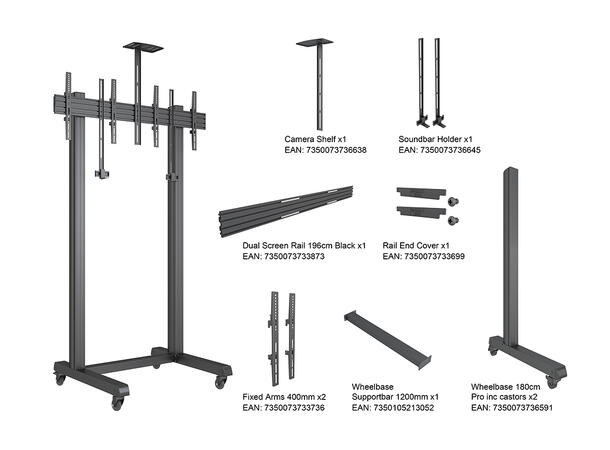 Camera Shelf x1
EAN: 7350073736638

Soundbar Holder x1
EAN: 7350073736645

Dual Screen Rail 196cm Black x1
EAN: 7350073733873

Rail End Cover x1
EAN: 7350073733699

Fixed Arms 400mm x2
EAN: 7350073733736

Wheelbase Supportbar 1200mm x1
EAN: 7350105213052

Wheelbase 180cm Pro inc castors x2
EAN: 7350073736591