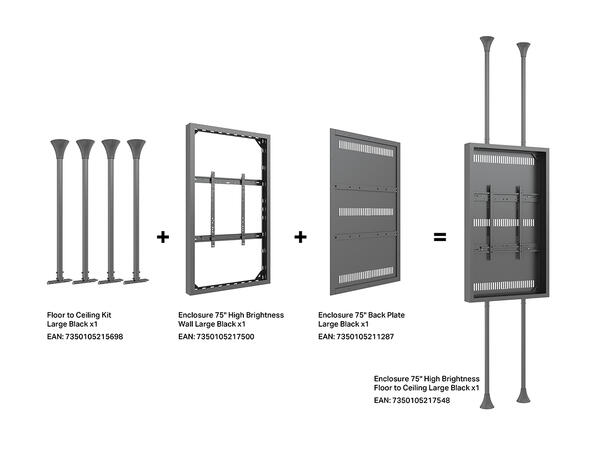 +

+

=

Floor to Ceiling Kit
Large Black x1
EAN: 7350105215698

Enclosure 75" High Brightness
Wall Large Black x1
EAN: 7350105217500

Enclosure 75" Back Plate
Large Black x1
EAN: 7350105211287

Enclosure 75" High Brightness
Floor to Ceiling Large Black x1
EAN: 7350105217548