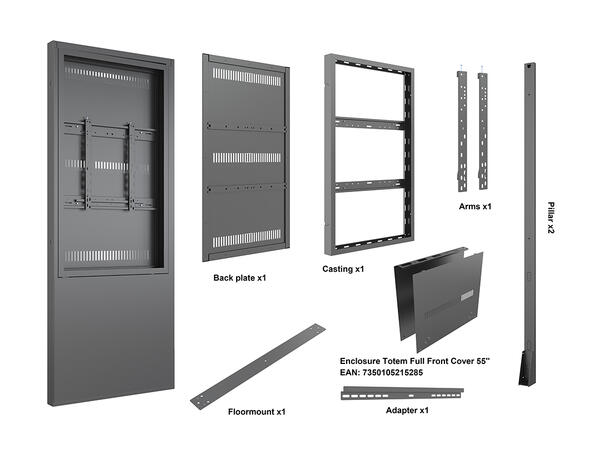 Back plate x1

Casting x1

Arms x1

Pillar x2

Enclosure Totem Full Front Cover 55"
EAN: 7350105215285

Floormount x1

Adapter x1