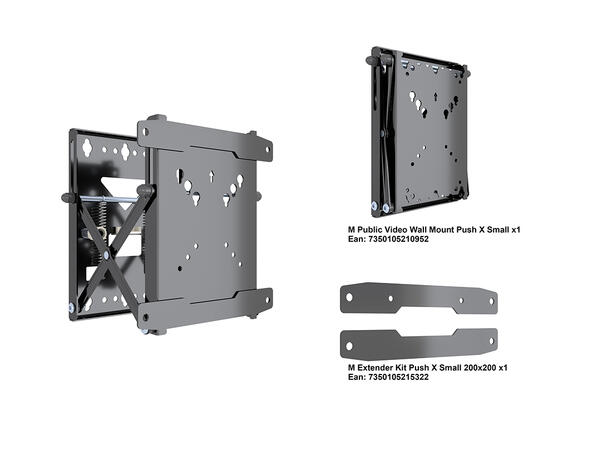 M Public Video Wall Mount Push X Small x1
Ean: 7350105210952

M Extender Kit Push X Small 200x200 x1
Ean: 7350105215322