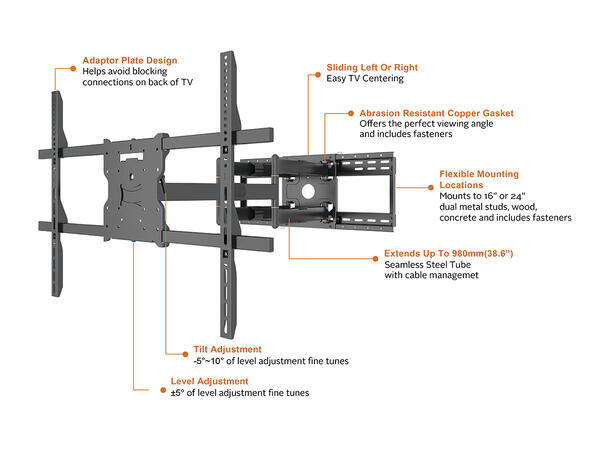 Adaptor Plate Design
Helps avoid blocking connections on back of TV

Sliding Left Or Right
Easy TV Centering

Abrasion Resistant Copper Gasket
Offers the perfect viewing angle and includes fasteners

Flexible Mounting Locations
Mounts to 16" or 24" dual metal studs, wood, concrete and includes fasteners

Extends Up To 980mm(38.6")
Seamless Steel Tube with cable managemet

Tilt Adjustment
-5°~10° of level adjustment fine tunes

Level Adjustment
±5° of level adjustment fine tunes