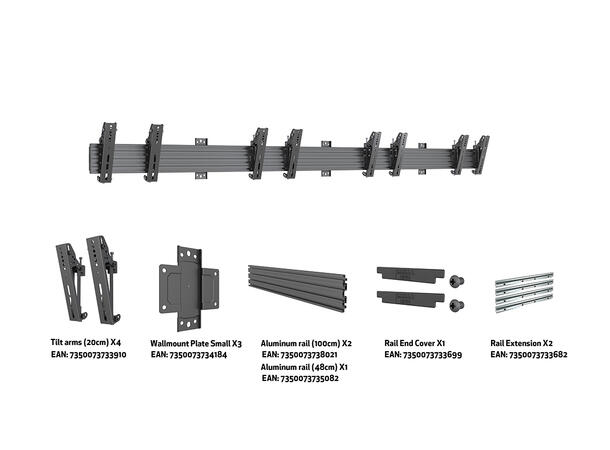 Tilt arms (20cm) X4
EAN: 7350073733910

Wallmount Plate Small X3
EAN: 7350073734184

Aluminum rail (100cm) X2
EAN: 7350073738021
Aluminum rail (48cm) X1
EAN: 7350073735082

Rail End Cover X1
EAN: 7350073733699

Rail Extension X2
EAN: 7350073733682