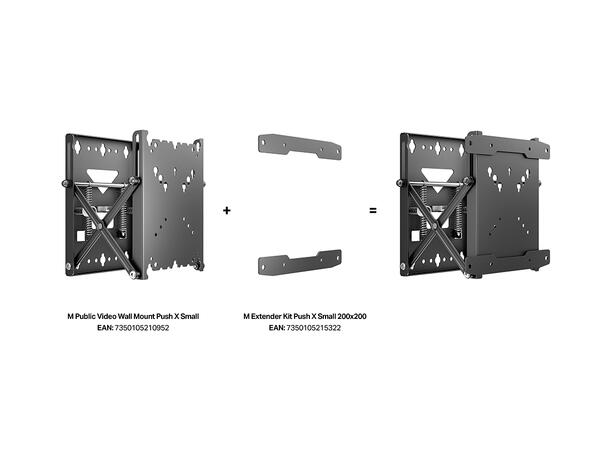 +

=

M Public Video Wall Mount Push X Small
EAN: 7350105210952

M Extender Kit Push X Small 200x200
EAN: 7350105215322