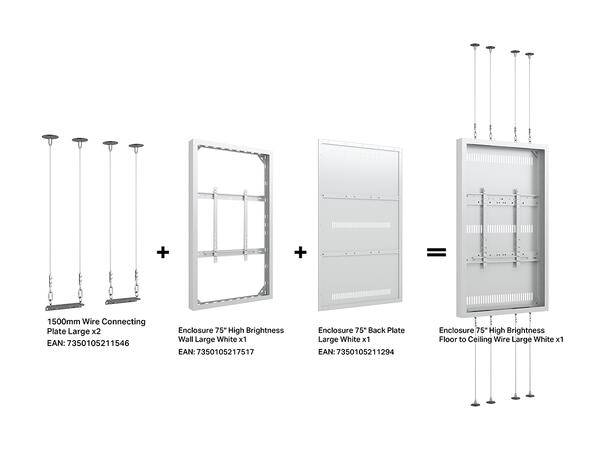 1500mm Wire Connecting Plate Large x2
EAN: 7350105211546

+

Enclosure 75" High Brightness Wall Large White x1
EAN: 7350105217517

+

Enclosure 75" Back Plate Large White x1
EAN: 7350105211294

=

Enclosure 75" High Brightness Floor to Ceiling Wire Large White x1