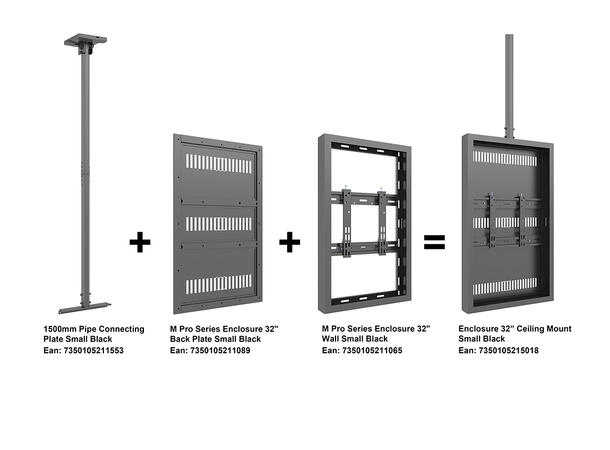 1500mm Pipe Connecting Plate Small Black
Ean: 7350105211553

+

M Pro Series Enclosure 32" Back Plate Small Black
Ean: 7350105211089

+

M Pro Series Enclosure 32" Wall Small Black
Ean: 7350105211065

=

Enclosure 32" Ceiling Mount Small Black
Ean: 7350105215018